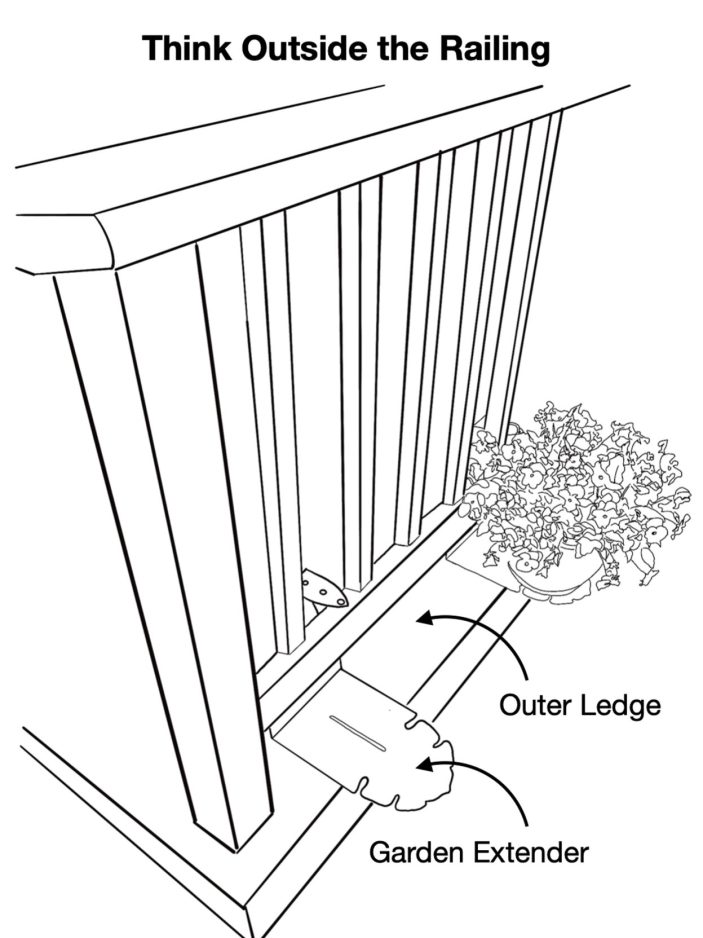 Think Outside the Railing

Outer Ledge

Garden Extender